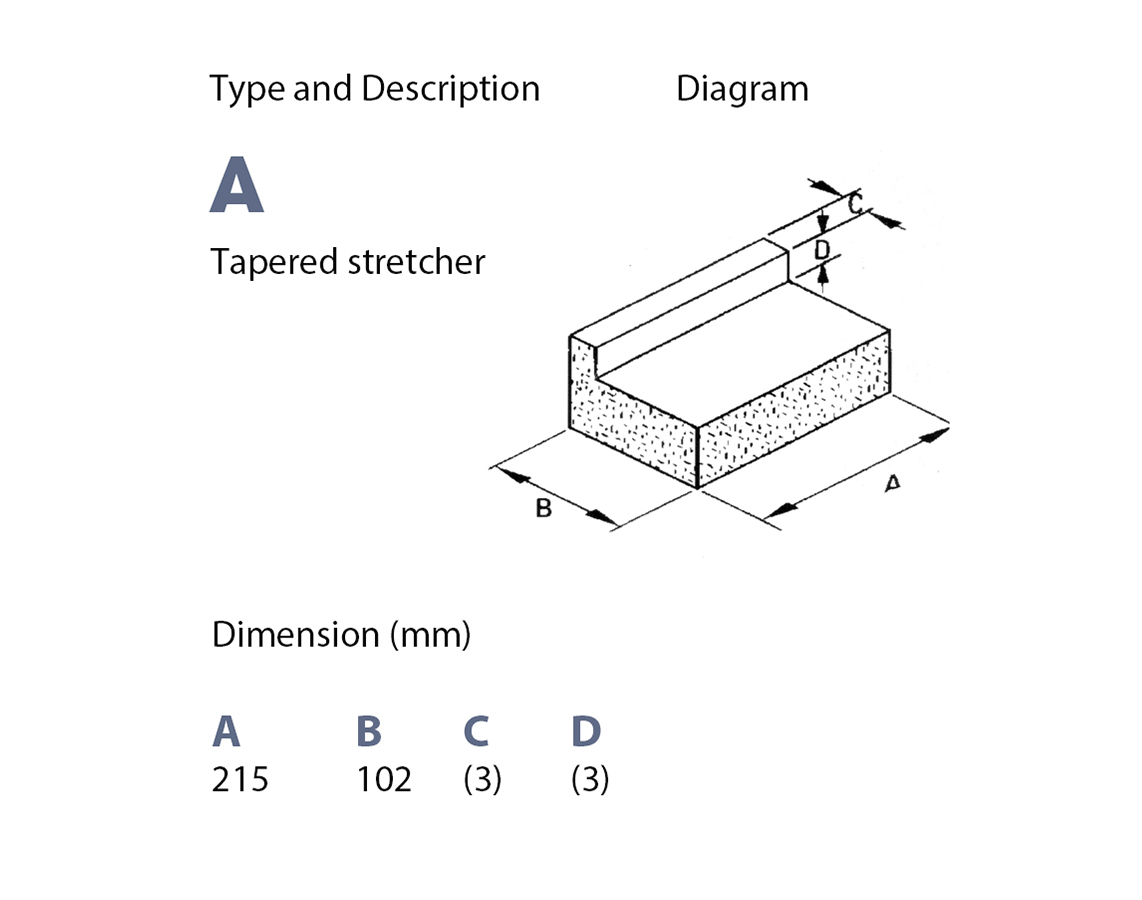 Type and Description

Diagram

A

Tapered stretcher

C
D
B
A

Dimension (mm)

| A | B | C | D |
|---|---|---|---|
| 215 | 102 | (3) | (3) |